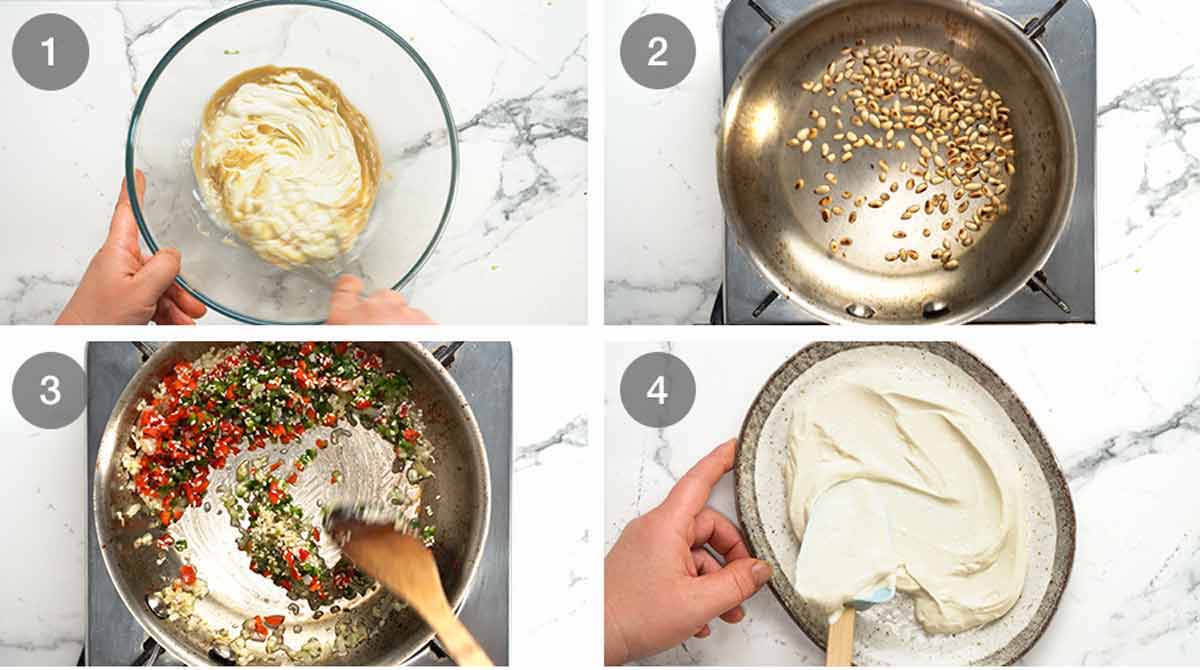 1

2

3

4