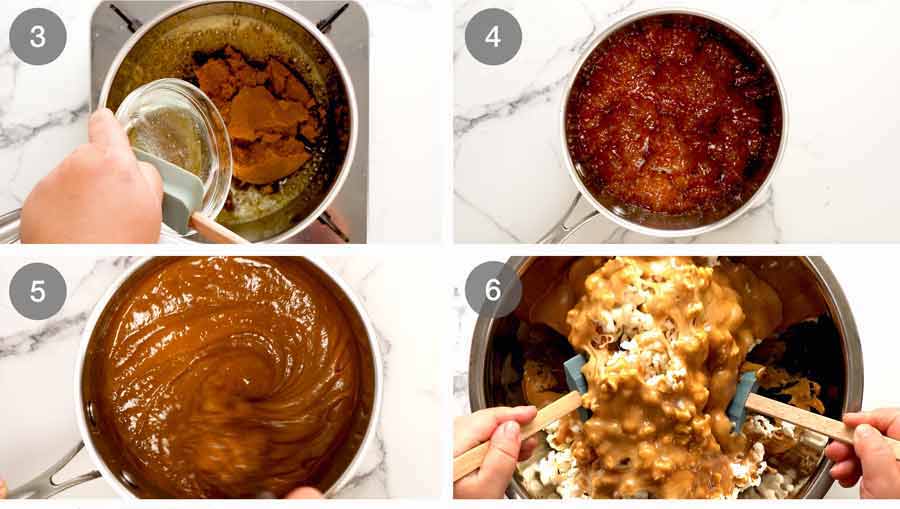 3

4

5

6