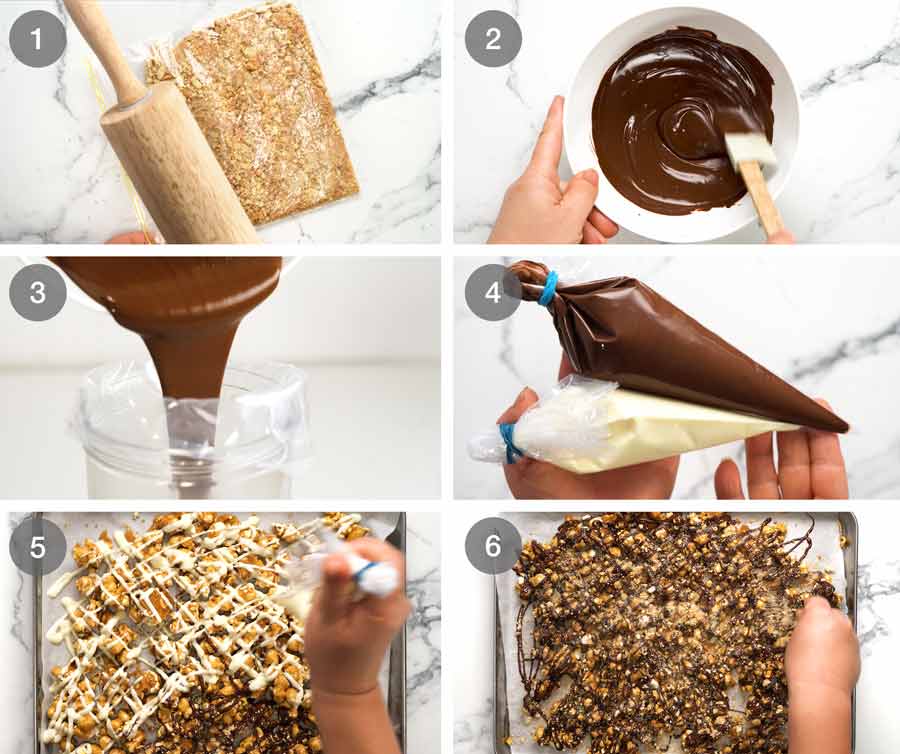 1

2

3

4

5

6