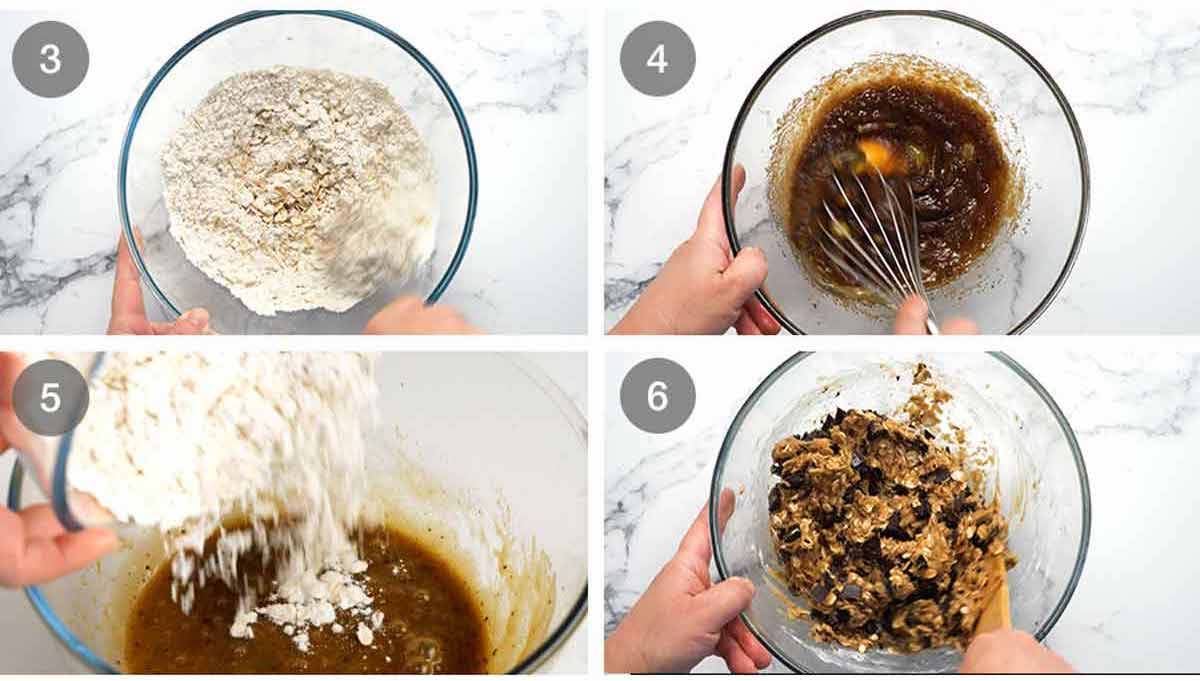 3

4

5

6