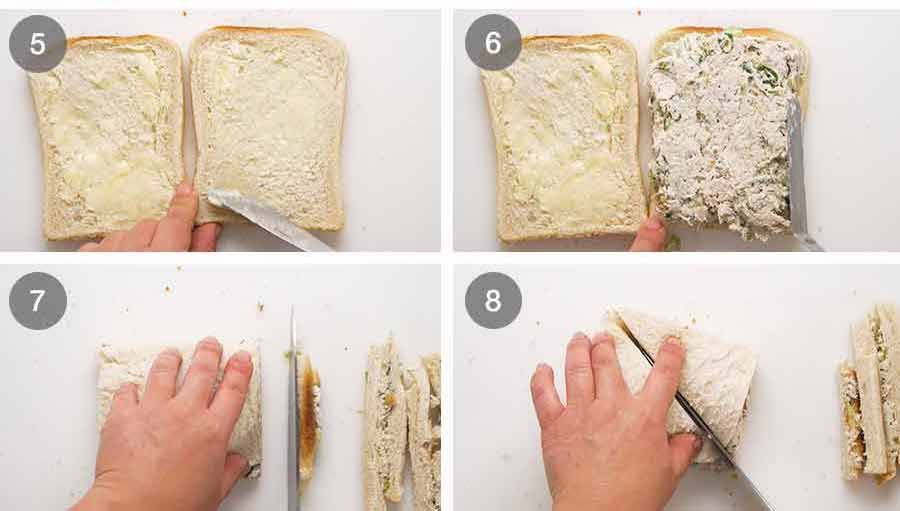 5

6

7

8