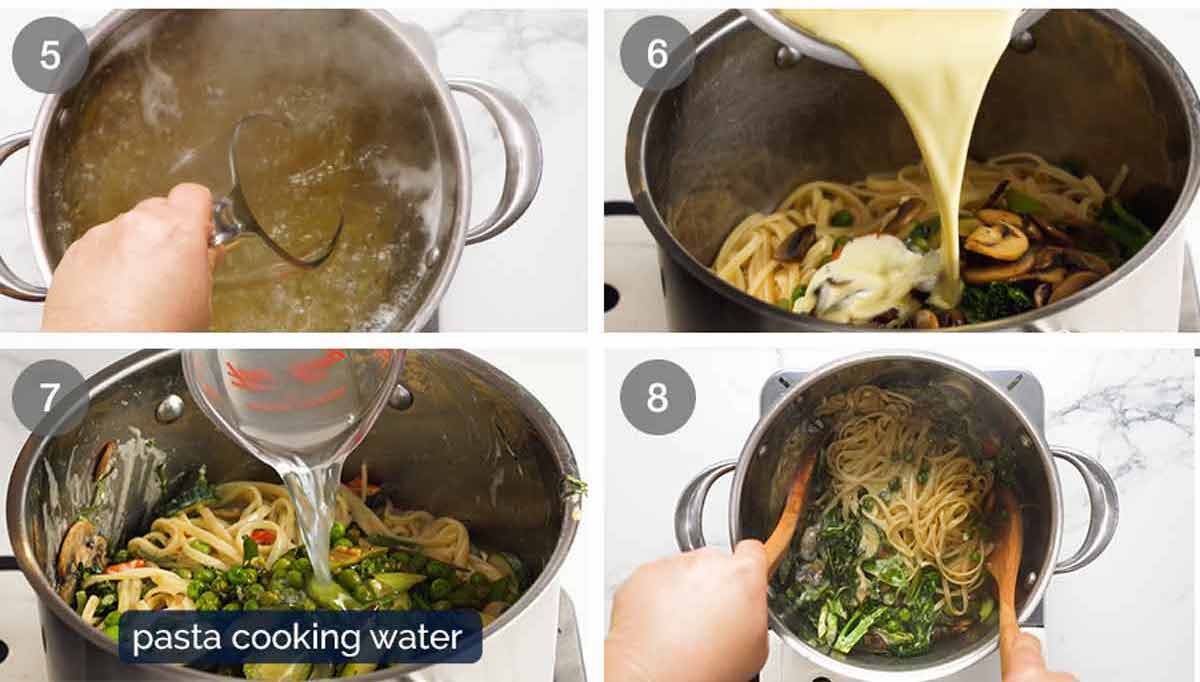 5

6

7

pasta cooking water

8