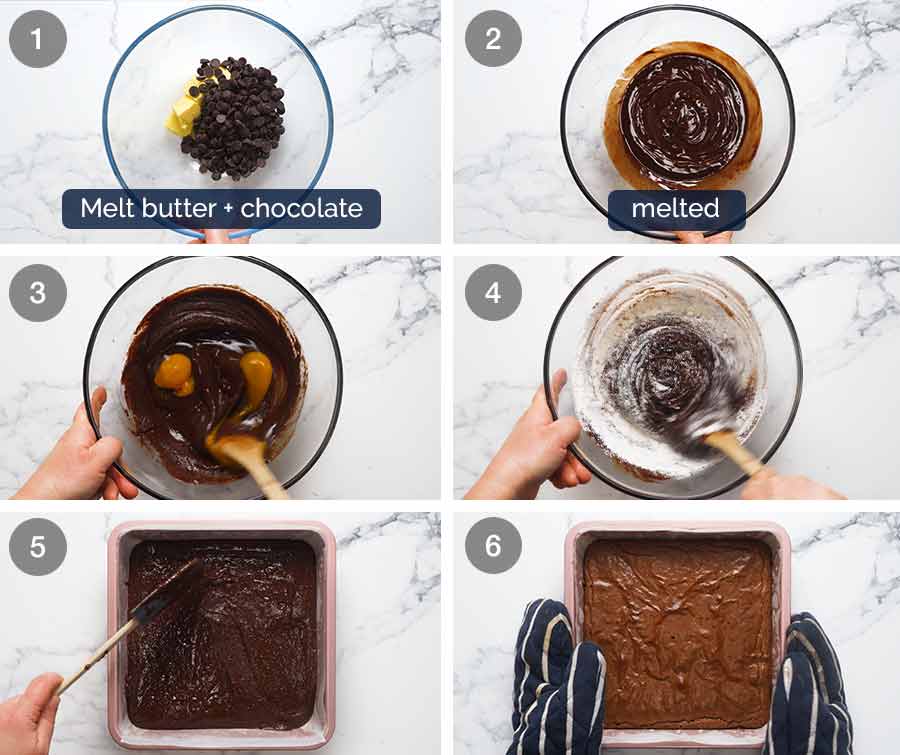 1
Melt butter + chocolate

2
melted

3

4

5

6