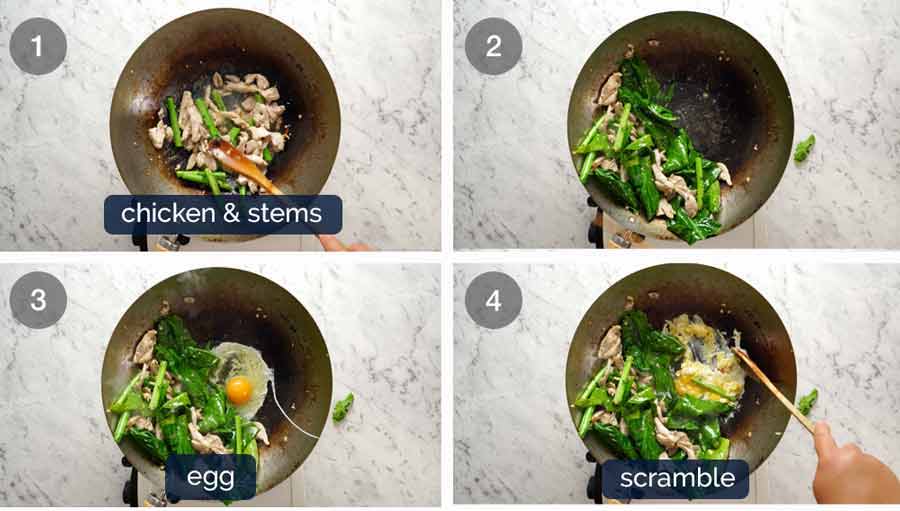 1
chicken & stems
2
3
egg
4
scramble