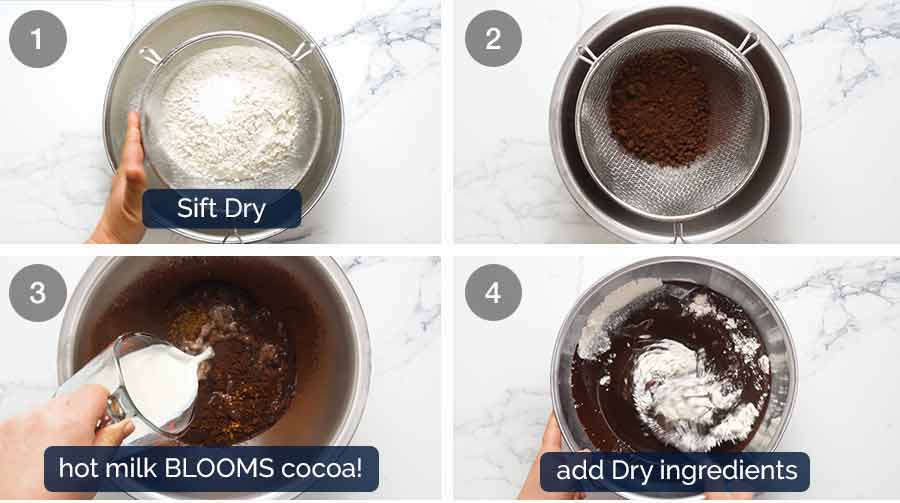 1

Sift Dry

2

3

hot milk BLOOMS cocoa!

4

add Dry ingredients